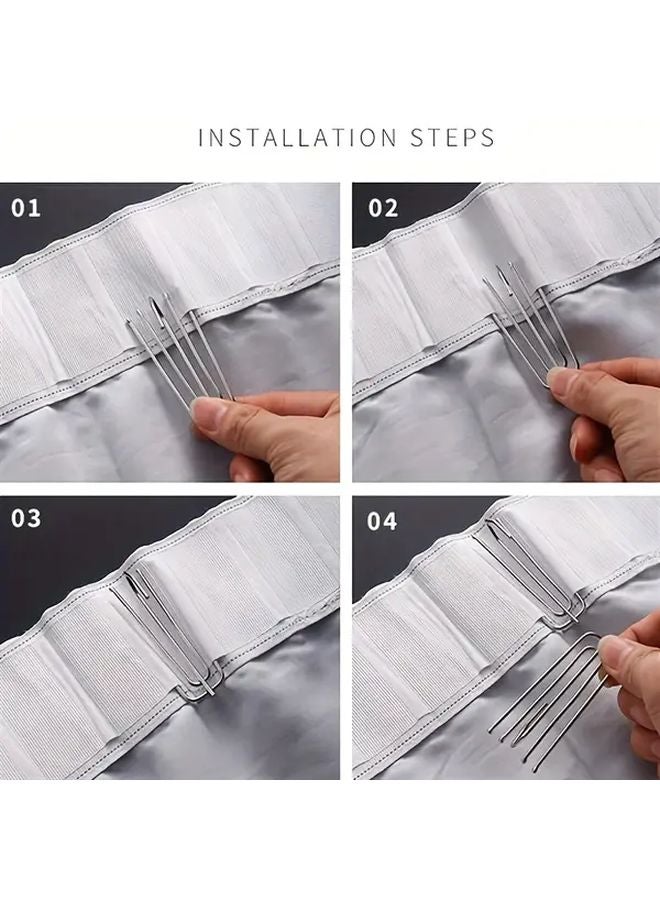 INSTALLATION STEPS

01

02

03

04